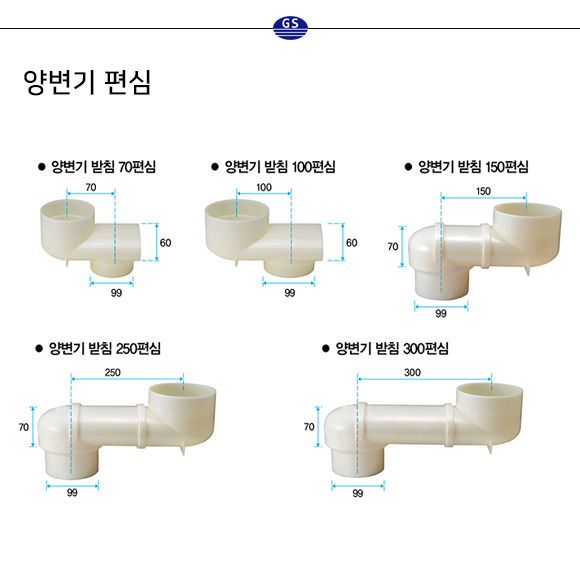 GS

양변기 편심

● 양변기 받침 70편심

70

60

99

● 양변기 받침 100편심

100

60

99

● 양변기 받침 150편심

150

70

99

● 양변기 받침 250편심

250

70

99

● 양변기 받침 300편심

300

70

99